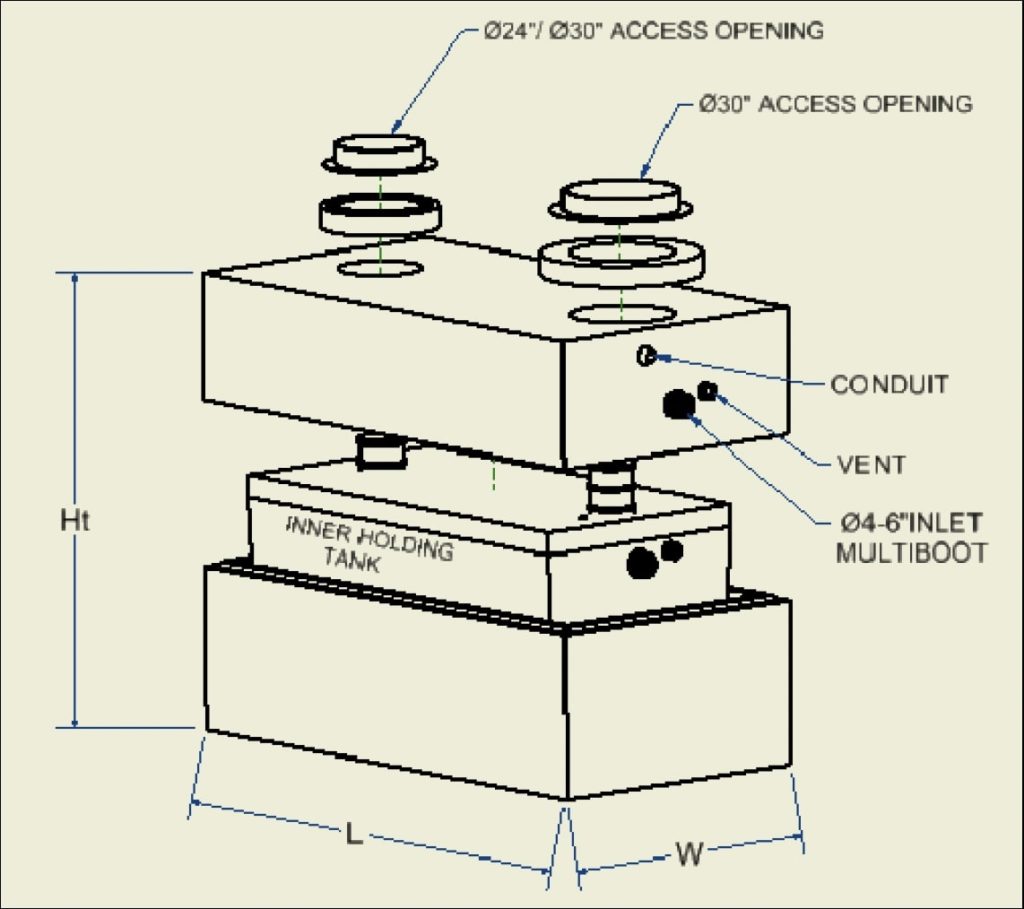 Ø24"/ Ø30" ACCESS OPENING

Ø30" ACCESS OPENING

CONDUIT

VENT

Ø4-6"INLET MULTIBOOT

Ht

INNER HOLDING TANK

L

W